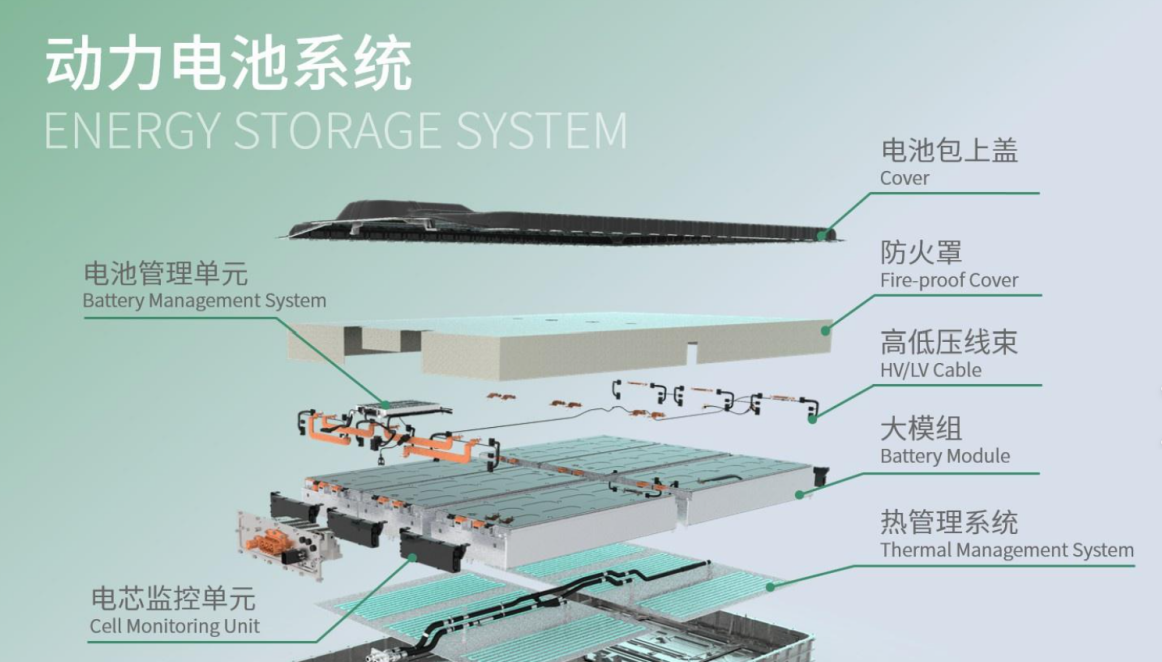 动力电池系统
ENERGY STORAGE SYSTEM

电池包上盖
Cover

防火罩
Fire-proof Cover

电池管理单元
Battery Management System

高低压线束
HV/LV Cable

大模组
Battery Module

热管理系统
Thermal Management System

电芯监控单元
Cell Monitoring Unit